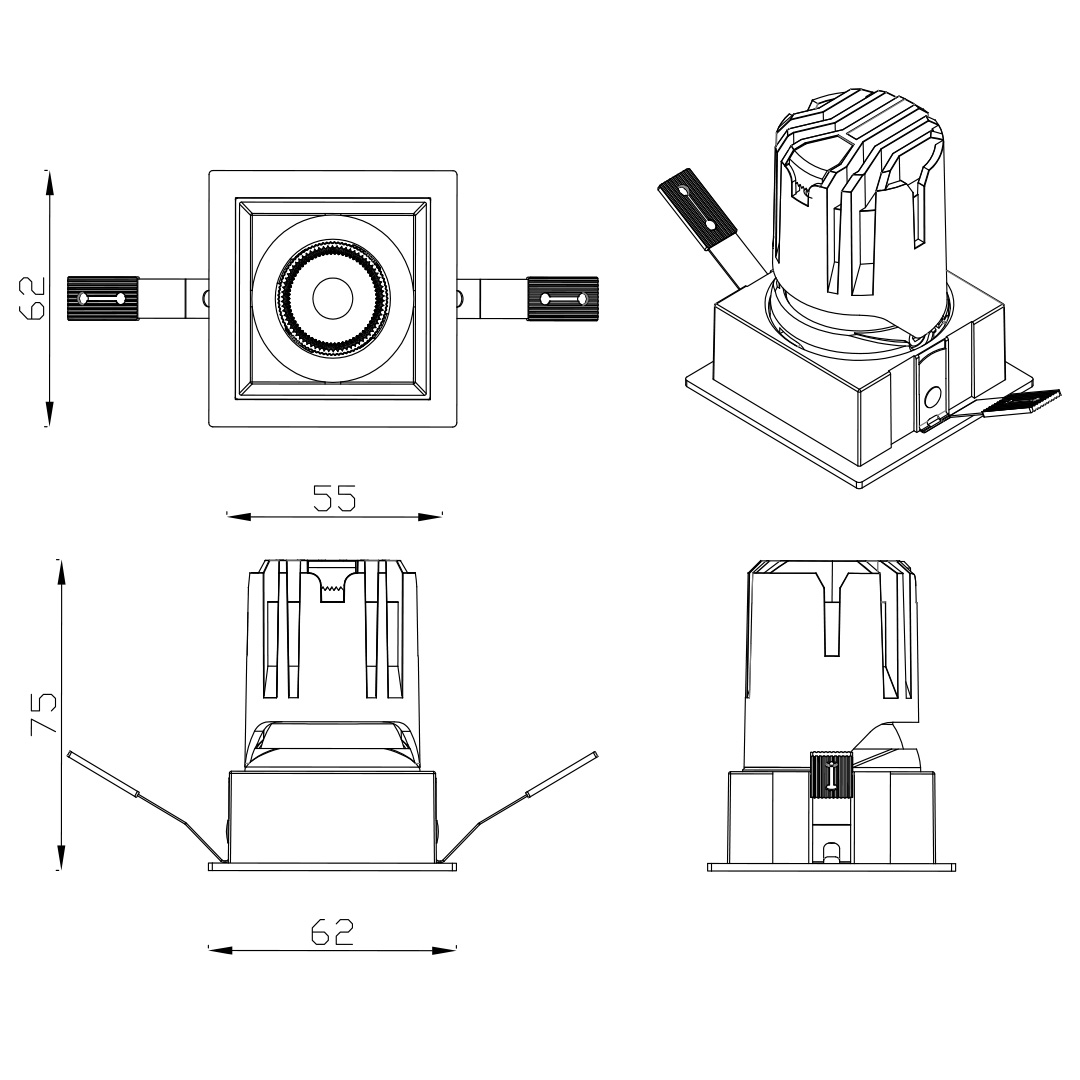 62

55

75

62